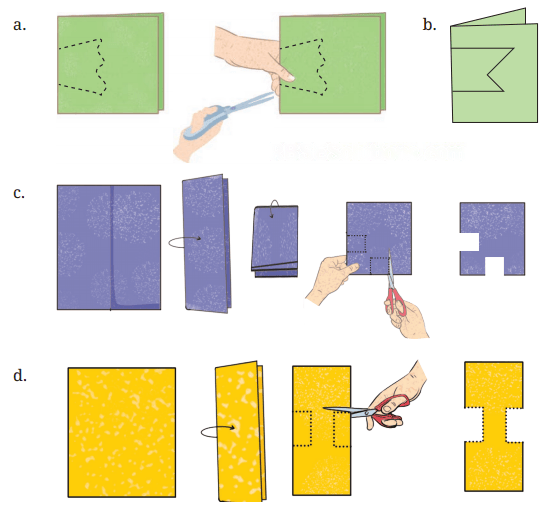 a.

b.

c.

d.